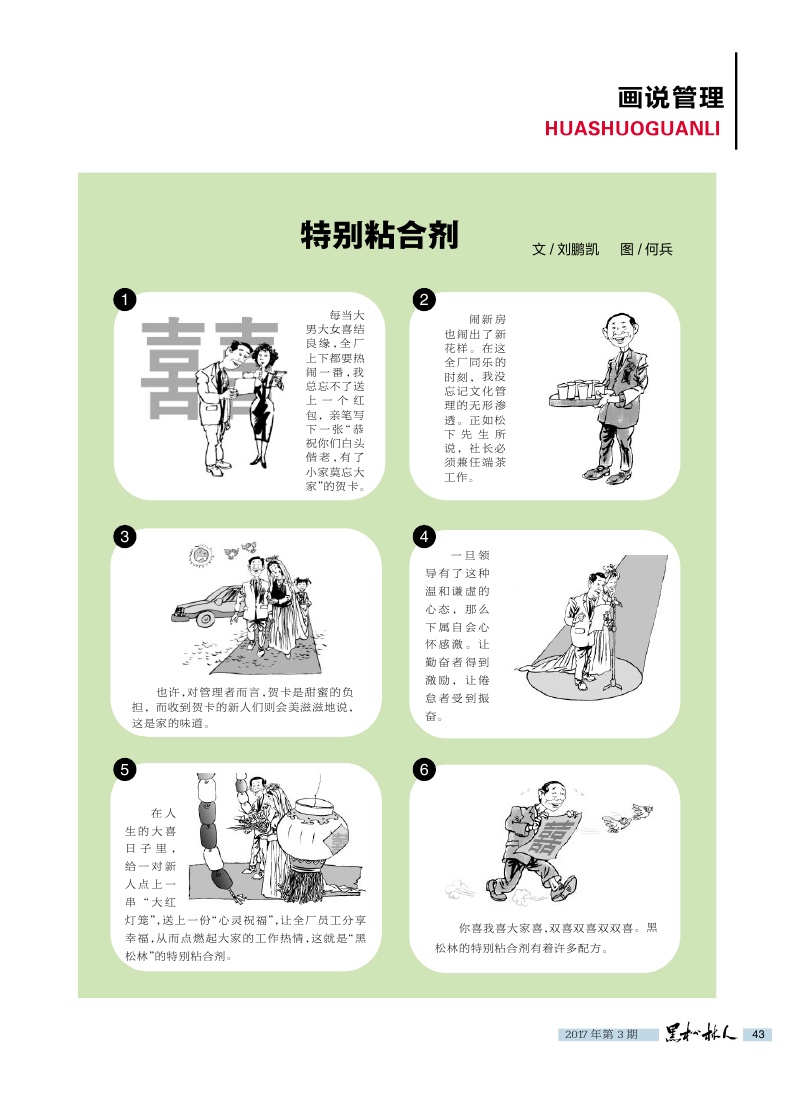 画说管理
HUASHUOGUANLI

特别粘合剂

文 / 刘鹏凯　图 / 何兵

1

囍

每当大男大女喜结良缘，全厂上下都要热闹一番，我总忘不了送上一个红包，亲笔写下一张“恭祝你们白头偕老，有了小家莫忘大家”的贺卡。

2

闹新房也闹出了新花样。在这全厂同乐的时刻，我没忘记文化管理的无形渗透。正如松下先生所说，社长必须兼任端茶工作。

3

也许，对管理者而言，贺卡是甜蜜的负担，而收到贺卡的新人们则会美滋滋地说，这是家的味道。

4

一旦领导有了这种温和谦虚的心态，那么下属自会心怀感激。让勤奋者得到激励，让倦怠者受到振奋。

5

在人生的大喜日子里，给一对新人点上一串“大红灯笼”，送上一份“心灵祝福”，让全厂员工分享幸福，从而点燃起大家的工作热情，这就是“黑松林”的特别粘合剂。

6

囍

你喜我喜大家喜，双喜双喜双双喜。黑松林的特别粘合剂有着许多配方。

2017 年第 3 期　黑松林人　43